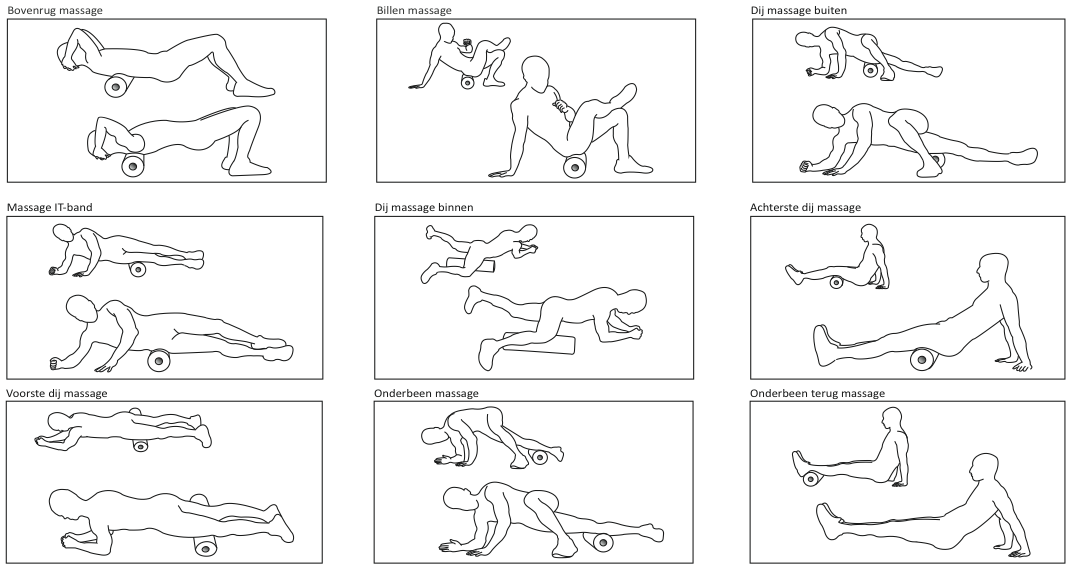 Bovenrug massage

Billen massage

Dij massage buiten

Massage IT-band

Dij massage binnen

Achterste dij massage

Voorste dij massage

Onderbeen massage

Onderbeen terug massage